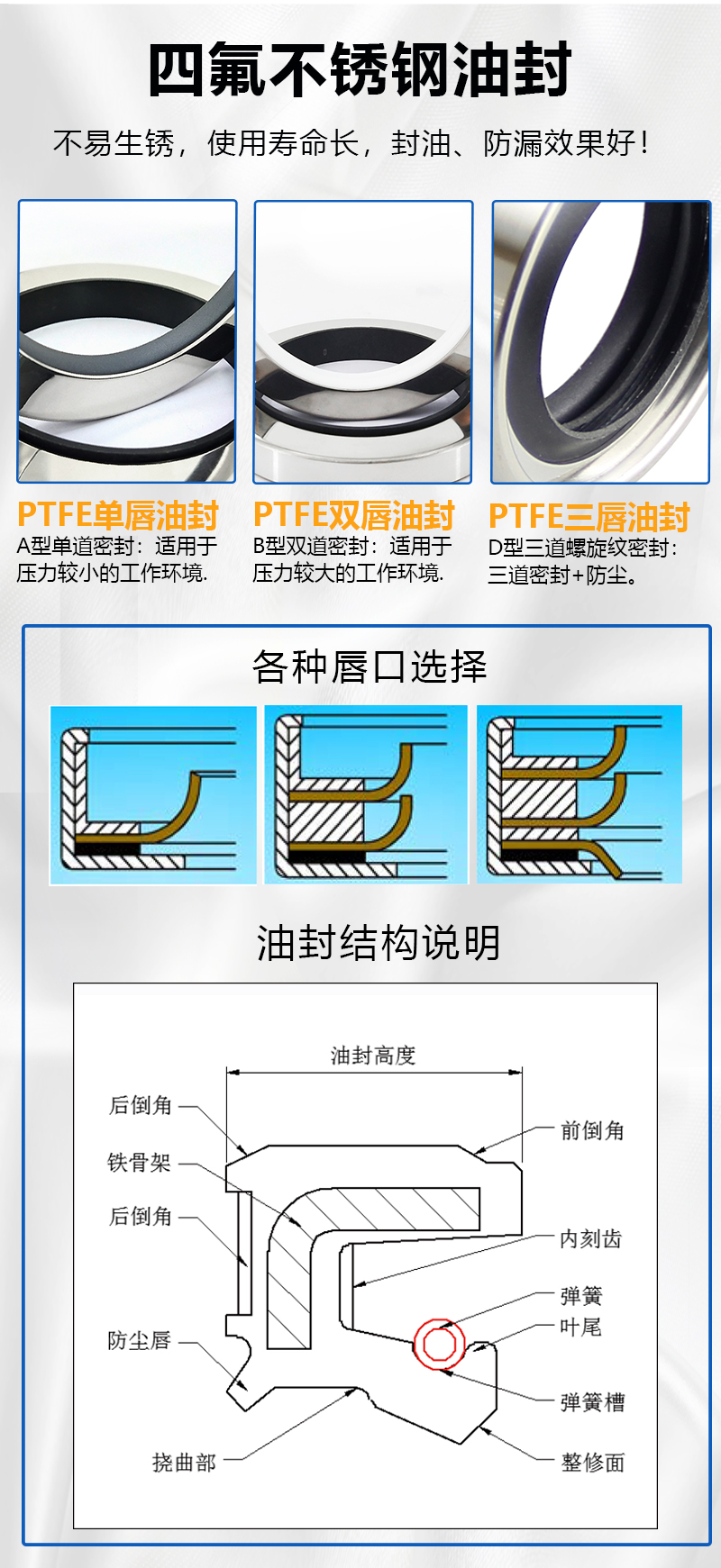 四氟不锈钢油封

不易生锈，使用寿命长，封油、防漏效果好！

PTFE单唇油封
A型单道密封：适用于压力较小的工作环境.

PTFE双唇油封
B型双道密封：适用于压力较大的工作环境.

PTFE三唇油封
D型三道螺旋纹密封：三道密封+防尘。

各种唇口选择

油封结构说明

油封高度

后倒角

铁骨架

后倒角

防尘唇

挠曲部

前倒角

内刻齿

弹簧

叶尾

弹簧槽

整修面