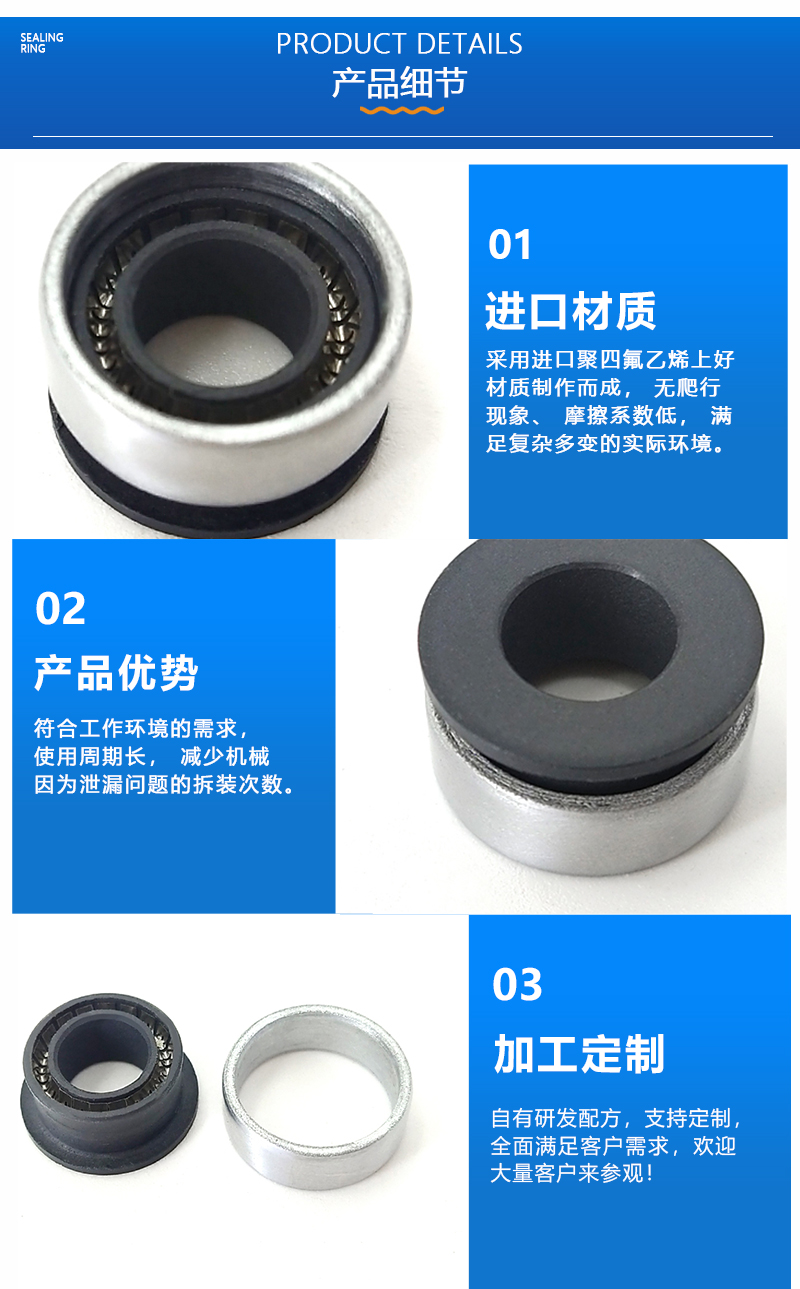 SEALING RING

PRODUCT DETAILS
产品细节

01
进口材质
采用进口聚四氟乙烯上好材质制作而成， 无爬行现象、 摩擦系数低， 满足复杂多变的实际环境。

02
产品优势
符合工作环境的需求，使用周期长， 减少机械因为泄漏问题的拆装次数。

03
加工定制
自有研发配方，支持定制，全面满足客户需求，欢迎大量客户来参观！